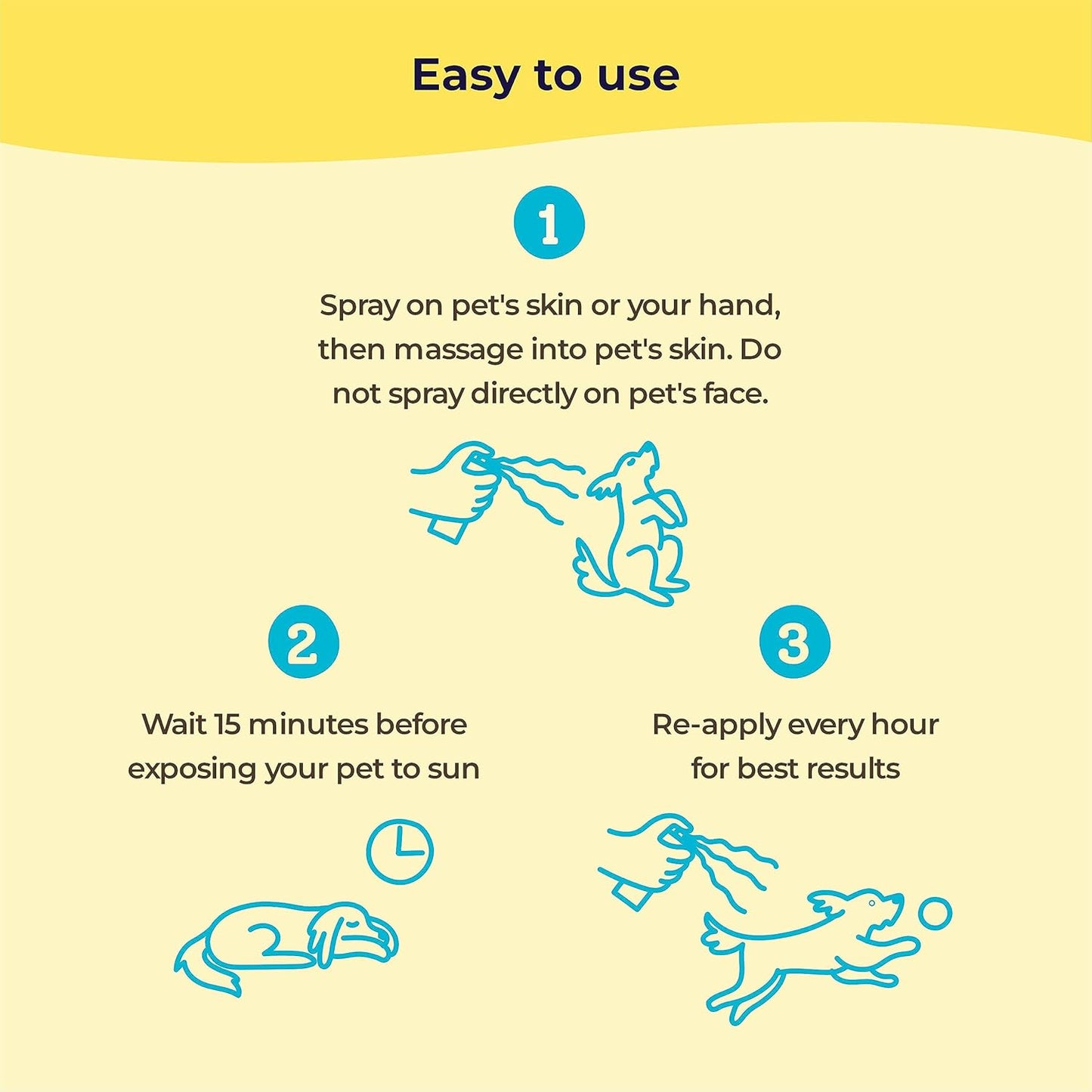 Easy to use

1

Spray on pet's skin or your hand, then massage into pet's skin. Do not spray directly on pet's face.

2

Wait 15 minutes before exposing your pet to sun

3

Re-apply every hour for best results